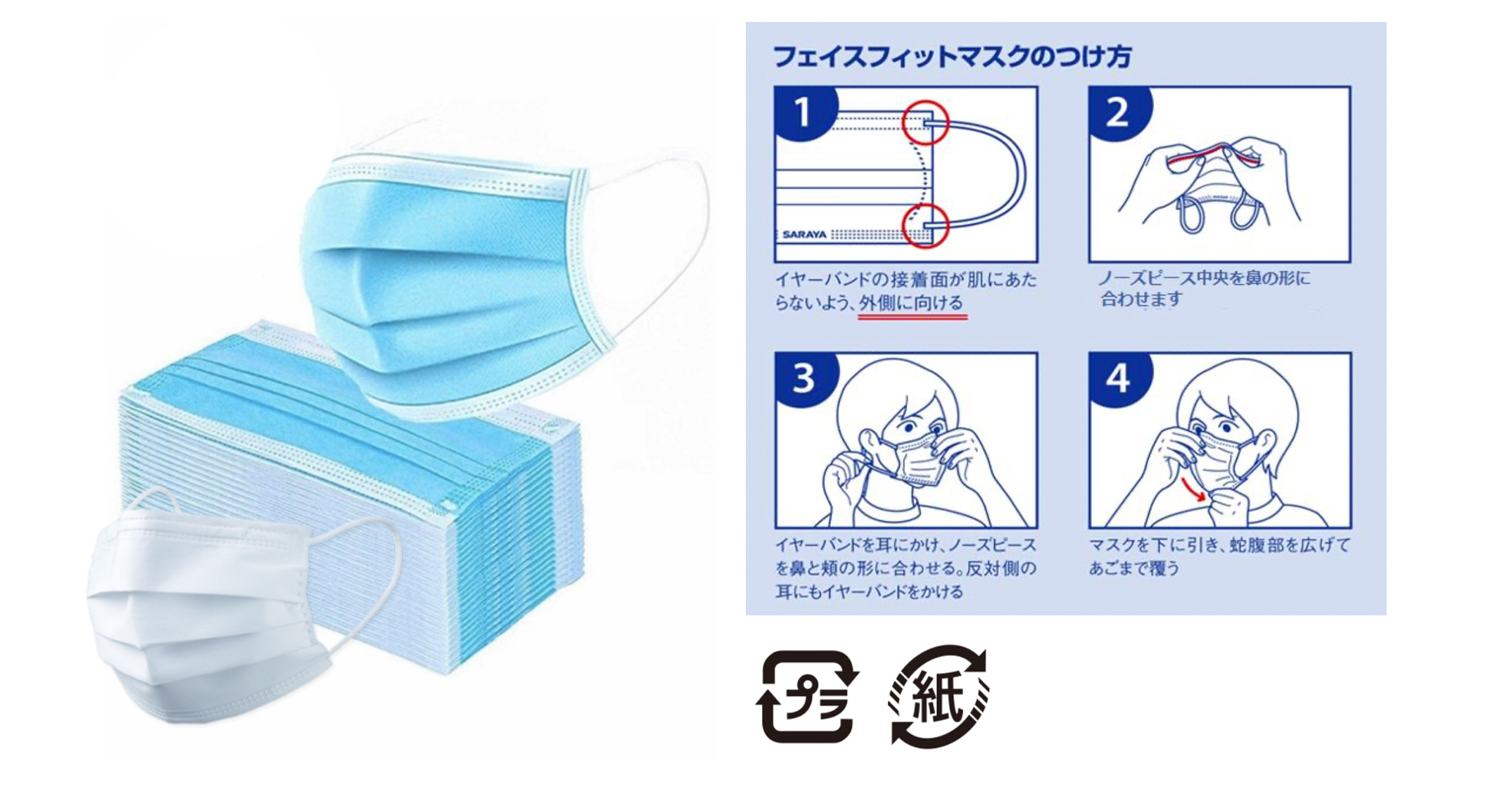 フェイスフィットマスクのつけ方

1

SARAYA

イヤーバンドの接着面が肌にあたらないよう、外側に向ける

2

ノーズピース中央を鼻の形に合わせます

3

イヤーバンドを耳にかけ、ノーズピースを鼻と頬の形に合わせる。反対側の耳にもイヤーバンドをかける

4

マスクを下に引き、蛇腹部を広げてあごまで覆う

プラ

紙